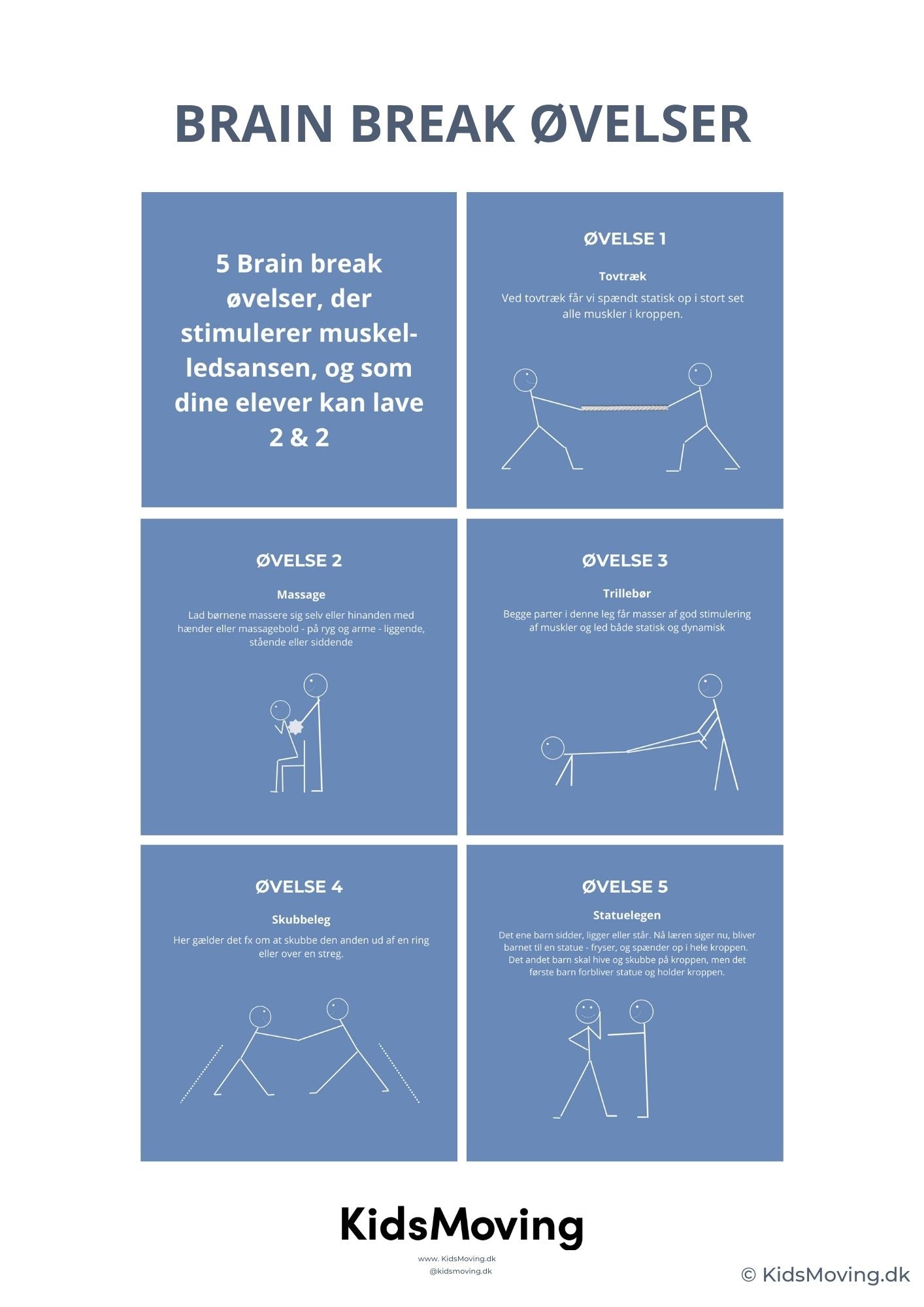 BRAIN BREAK ØVELSER

5 Brain break øvelser, der stimulerer muskel-ledsansen, og som dine elever kan lave 2 & 2

ØVELSE 1

Tovtræk

Ved tovtræk får vi spændt statisk op i stort set alle muskler i kroppen.

ØVELSE 2

Massage

Lad børnene massere sig selv eller hinanden med hænder eller massagebold - på ryg og arme - liggende, stående eller siddende

ØVELSE 3

Trillebør

Begge parter i denne leg får masser af god stimulering af muskler og led både statisk og dynamisk

ØVELSE 4

Skubbeleg

Her gælder det fx om at skubbe den anden ud af en ring eller over en streg.

ØVELSE 5

Statuelegen

Det ene barn sidder, ligger eller står. Nå læren siger nu, bliver barnet til en statue - fryser, og spænder op i hele kroppen. Det andet barn skal hive og skubbe på kroppen, men det første barn forbliver statue og holder kroppen.

KidsMoving

www. KidsMoving.dk
@kidsmoving.dk

© KidsMoving.dk